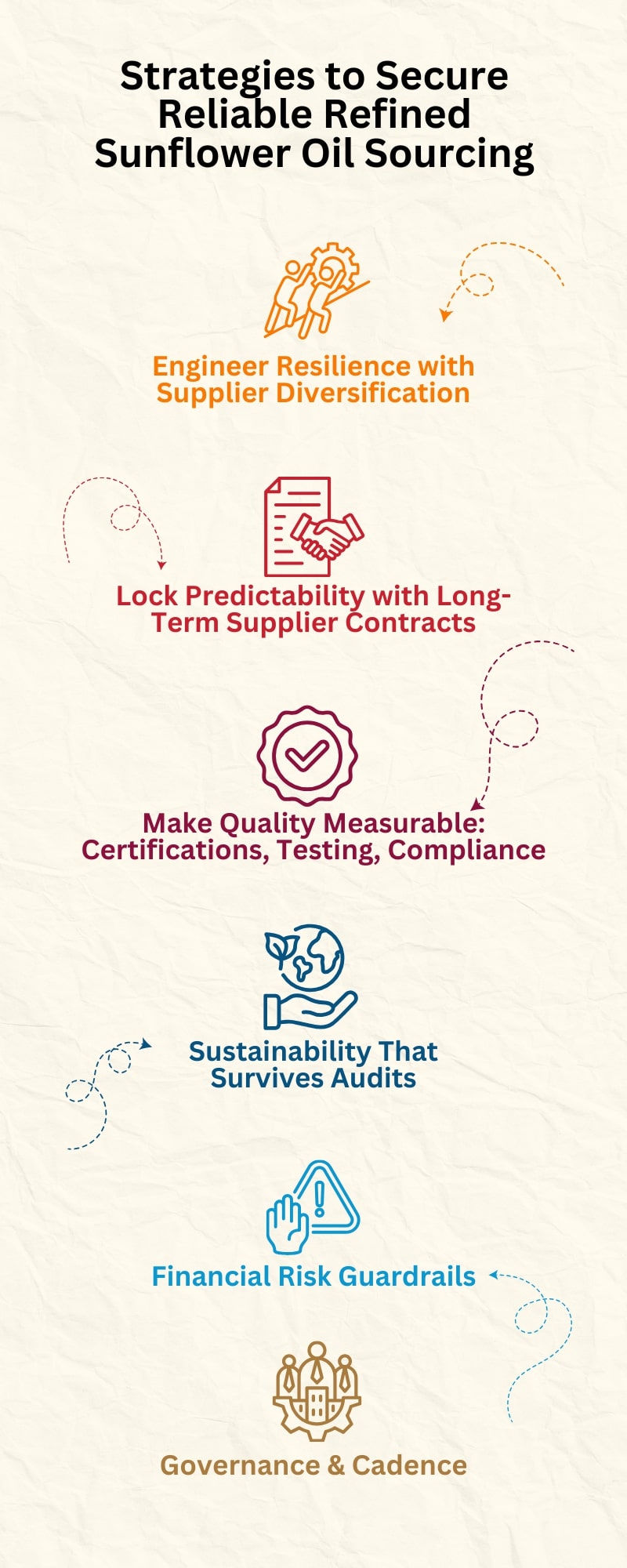 Strategies to Secure Reliable Refined Sunflower Oil Sourcing

Engineer Resilience with Supplier Diversification

Lock Predictability with Long-Term Supplier Contracts

Make Quality Measurable: Certifications, Testing, Compliance

Sustainability That Survives Audits

Financial Risk Guardrails

Governance & Cadence